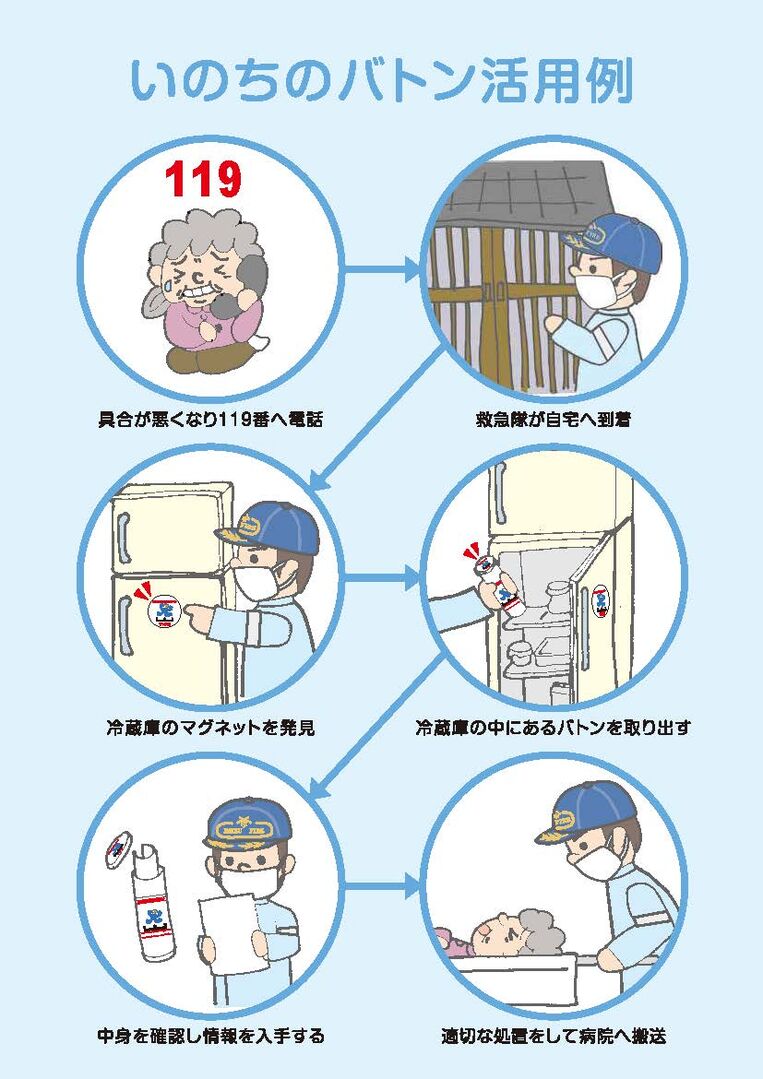 いのちのバトン活用例

119

具合が悪くなり119番へ電話

救急隊が自宅へ到着

冷蔵庫のマグネットを発見

冷蔵庫の中にあるバトンを取り出す

中身を確認し情報を入手する

適切な処置をして病院へ搬送